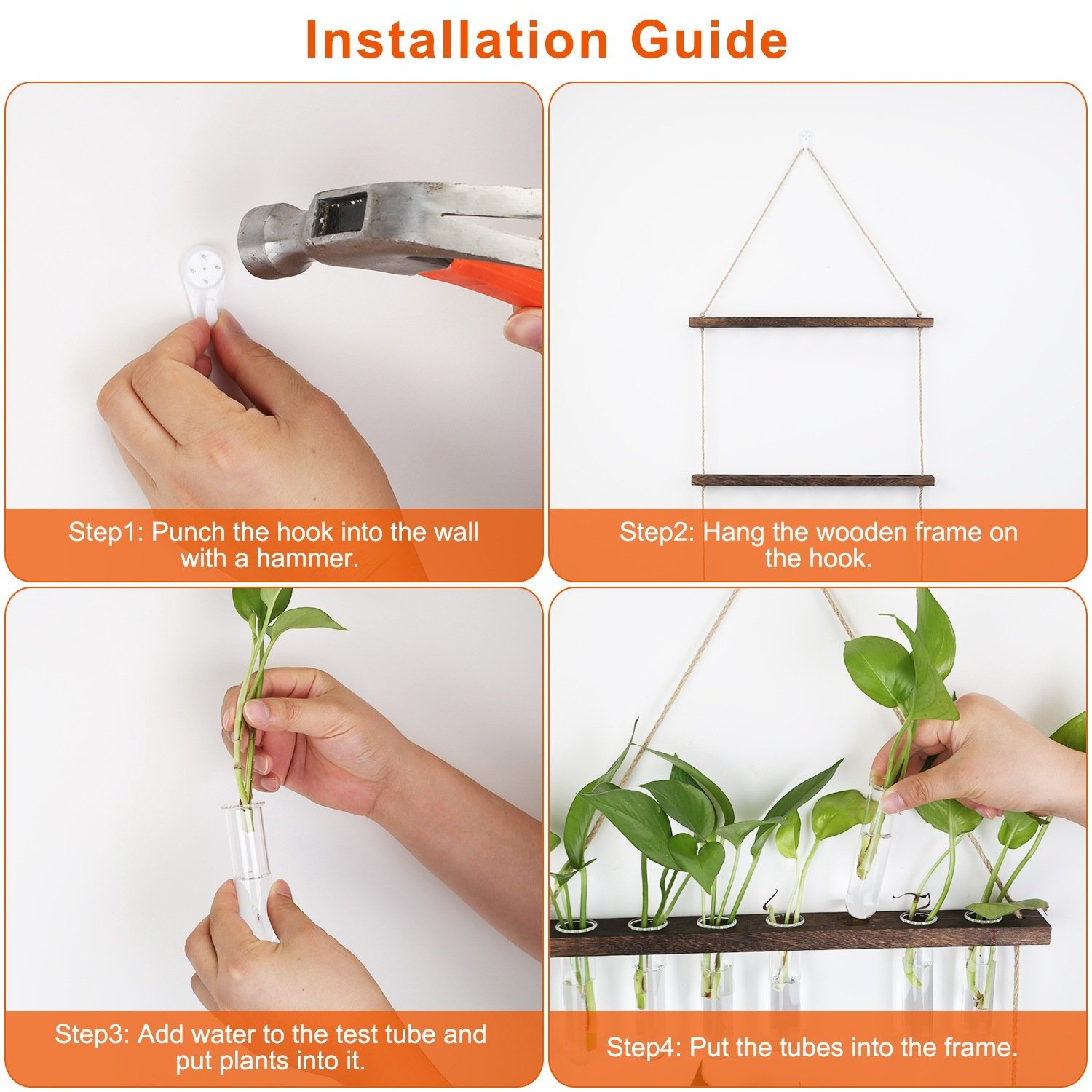 Installation Guide

Step1: Punch the hook into the wall with a hammer.

Step2: Hang the wooden frame on the hook.

Step3: Add water to the test tube and put plants into it.

Step4: Put the tubes into the frame.