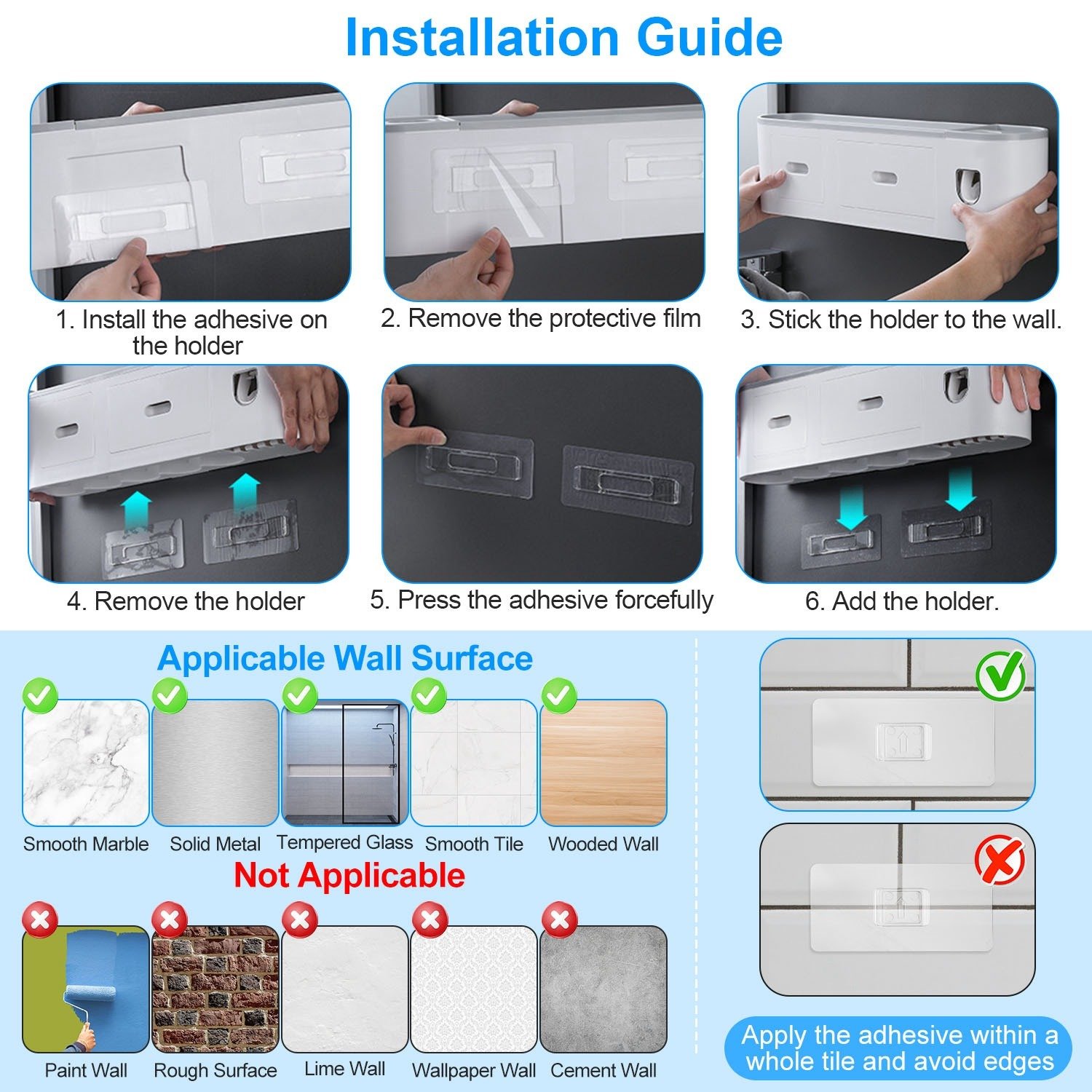 Installation Guide

1. Install the adhesive on the holder

2. Remove the protective film

3. Stick the holder to the wall.

4. Remove the holder

5. Press the adhesive forcefully

6. Add the holder.

Applicable Wall Surface

Smooth Marble

Solid Metal

Tempered Glass

Smooth Tile

Wooded Wall

Not Applicable

Paint Wall

Rough Surface

Lime Wall

Wallpaper Wall

Cement Wall

Apply the adhesive within a whole tile and avoid edges